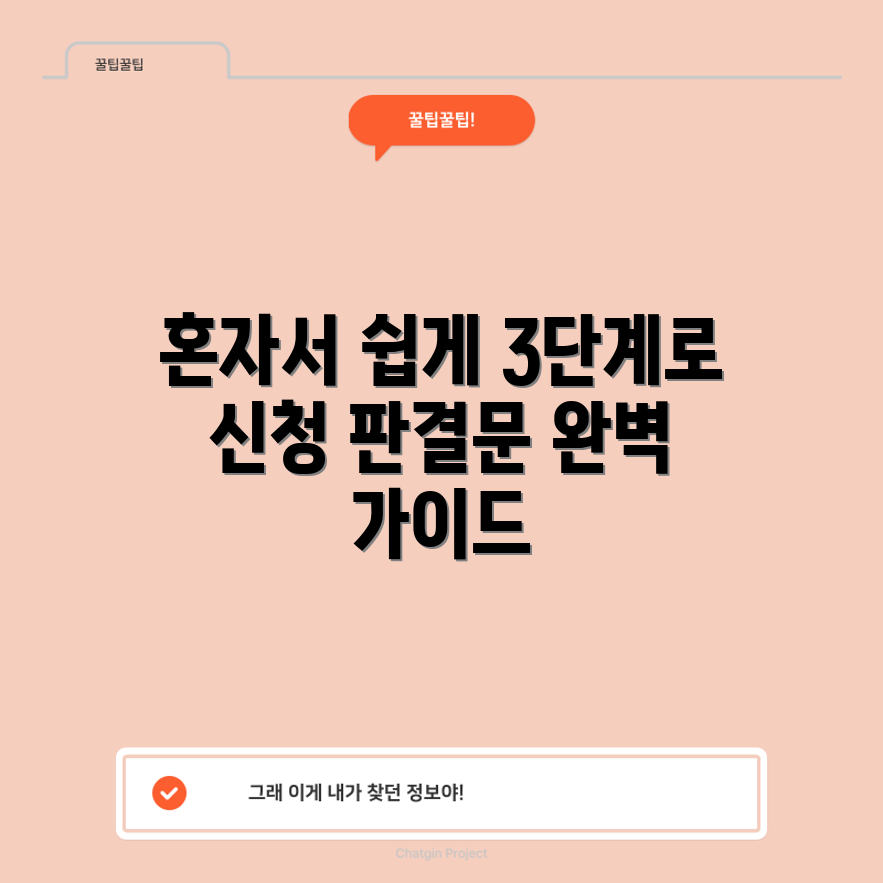 꿀팁꿀팁

꿀팁꿀팁!

혼자서 쉽게 3단계로 신청 판결문 완벽 가이드

그래 이게 내가 찾던 정보야!

Chatgin Project